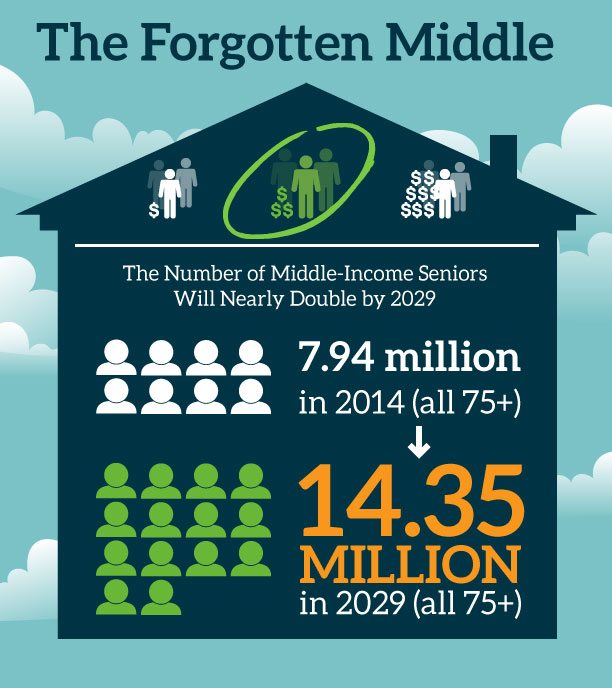 The Forgotten Middle

$

$
$$

$$
$$$
$$$

The Number of Middle-Income Seniors Will Nearly Double by 2029

7.94 million
in 2014 (all 75+)

14.35
MILLION
in 2029 (all 75+)